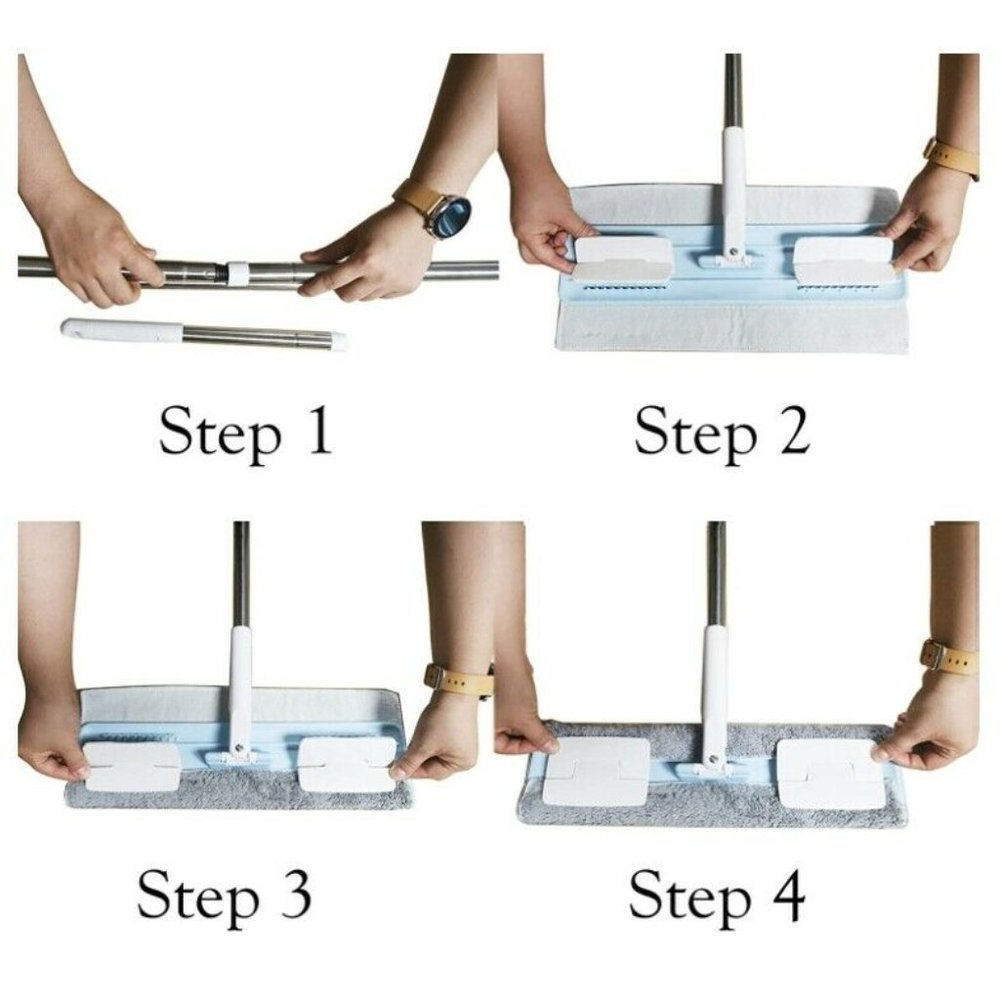 Step 1

Step 2

Step 3

Step 4